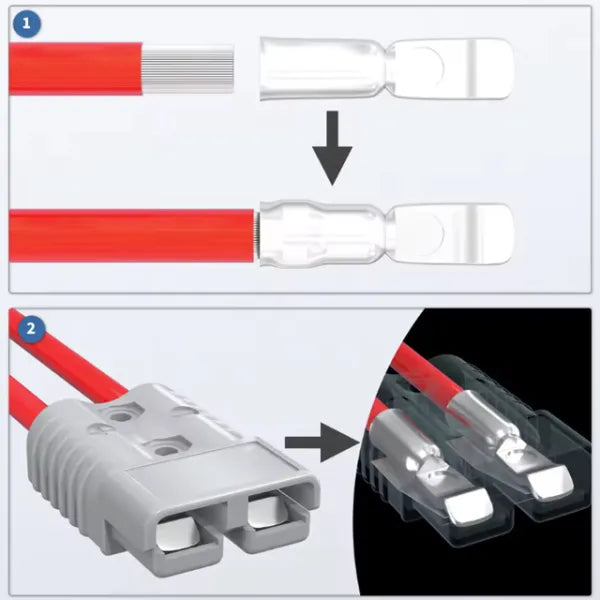 1

2